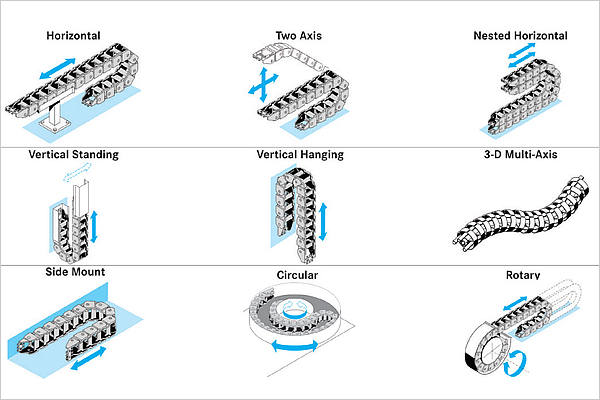 Horizontal

Two Axis

Nested Horizontal

Vertical Standing

Vertical Hanging

3-D Multi-Axis

Side Mount

Circular

Rotary